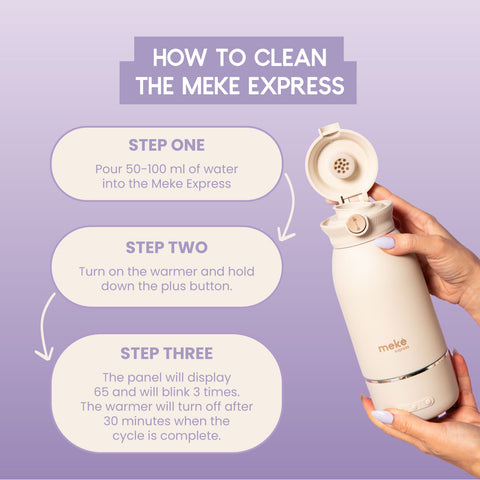 HOW TO CLEAN THE MEKE EXPRESS

STEP ONE

Pour 50-100 ml of water into the Meke Express

STEP TWO

Turn on the warmer and hold down the plus button.

STEP THREE

The panel will display 65 and will blink 3 times. The warmer will turn off after 30 minutes when the cycle is complete.

mekè
express